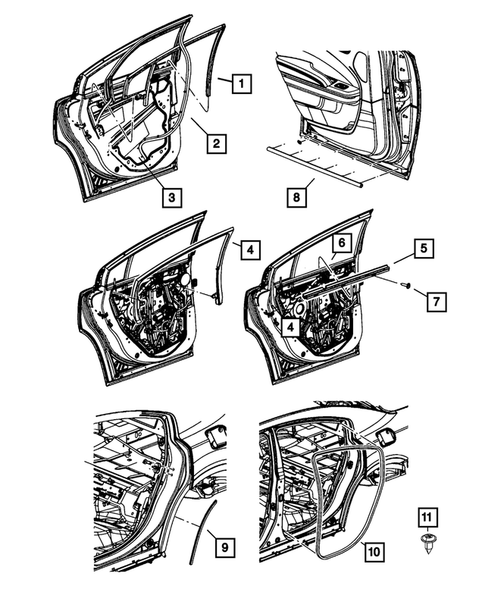 1
2
3
8
4
6
5
7
4
9
10
11