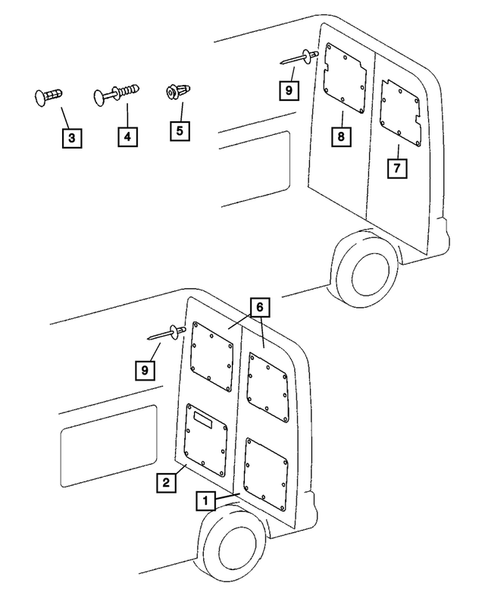 3
4
5
9
8
7
6
9
2
1