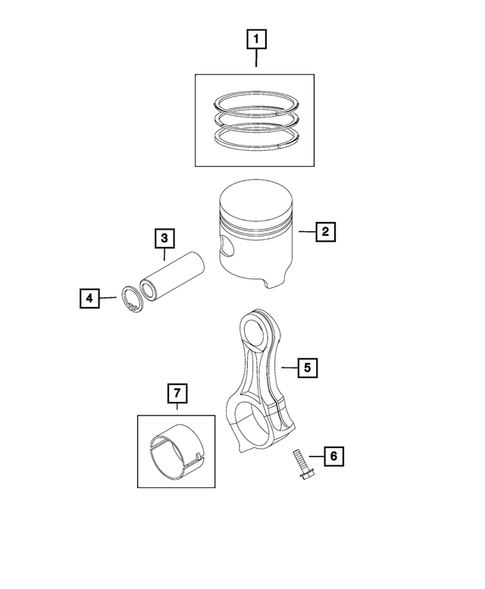 1
2
3
4
5
7
6