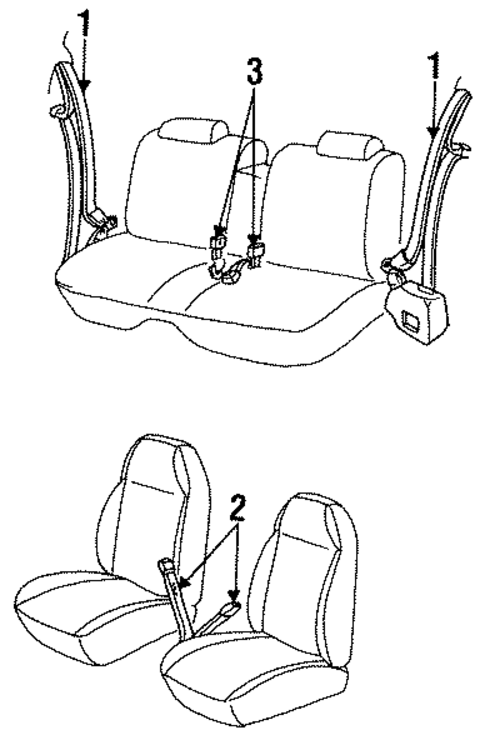 1
3
1
2