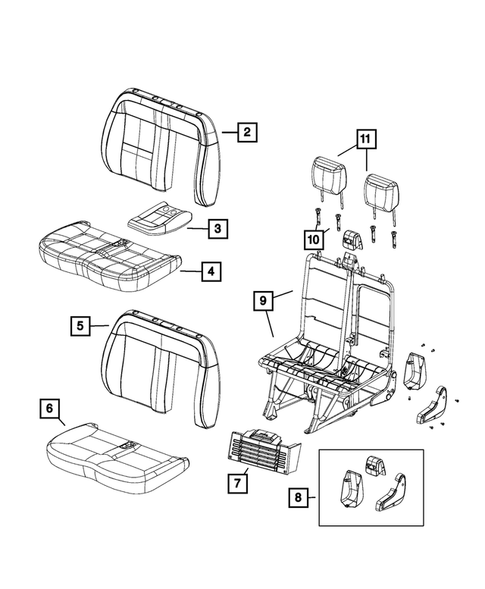 2
11
3
10
4
9
5
6
7
8