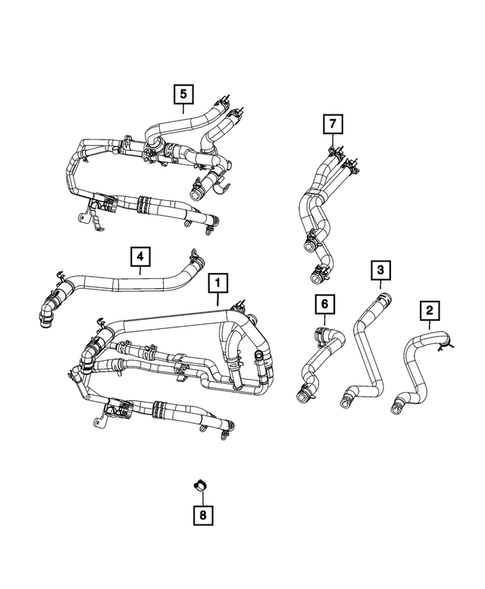 5
7
4
1
3
6
2
8