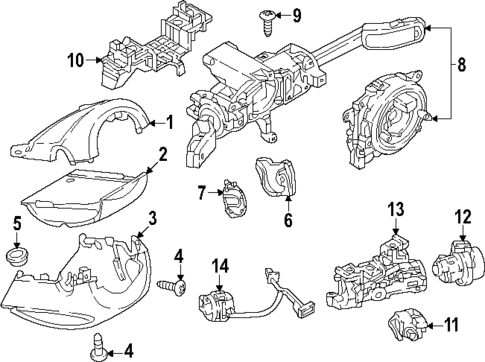 9
10
8
1
2
7
6
5
3
13
12
4
14
11
4