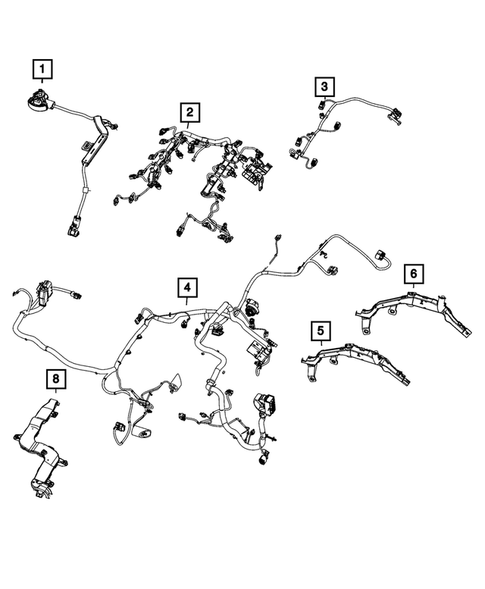 1
2
3
4
6
5
8