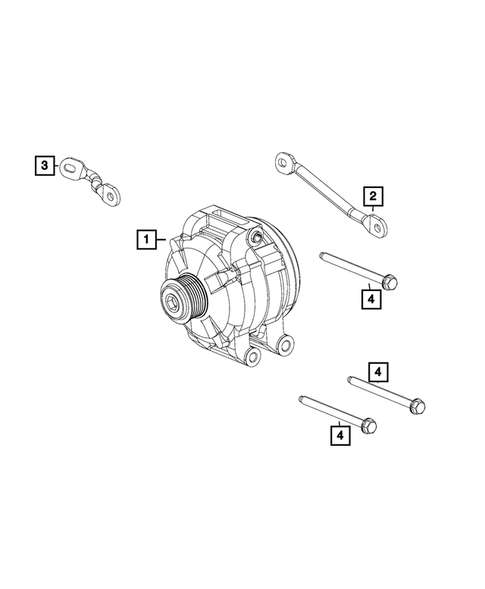 3
2
1
4
4
4