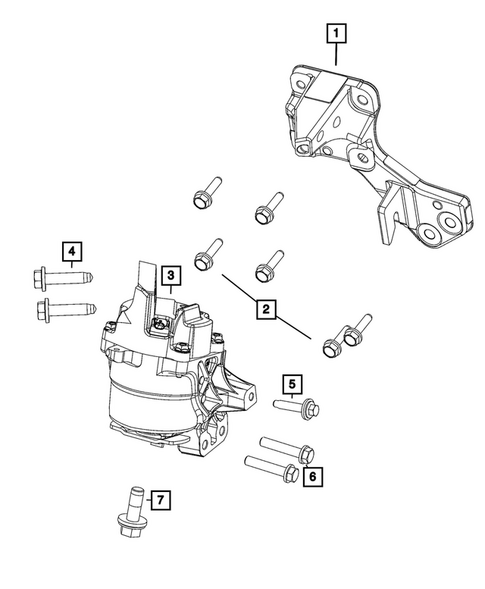 1
4
3
2
5
6
7