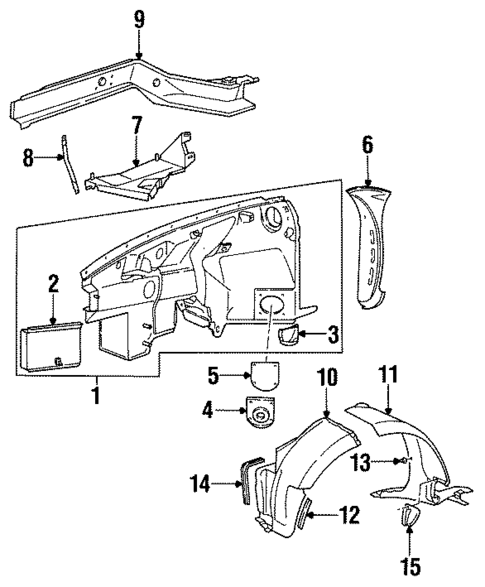 9
7
8
6
2
3
5
1
4
10
11
13
14
12
15