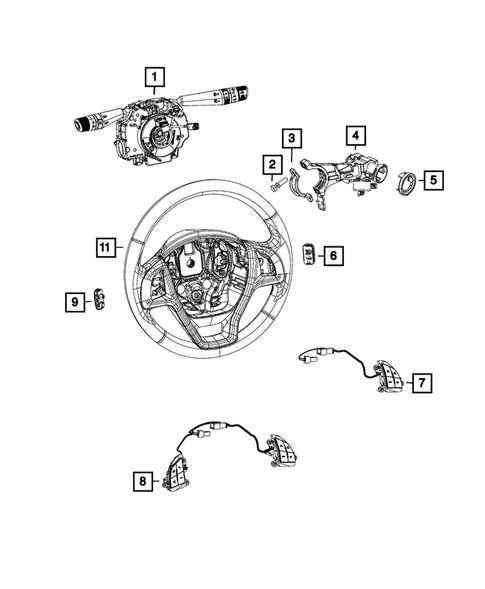 1
3
4
2
5
11
6
9
7
8