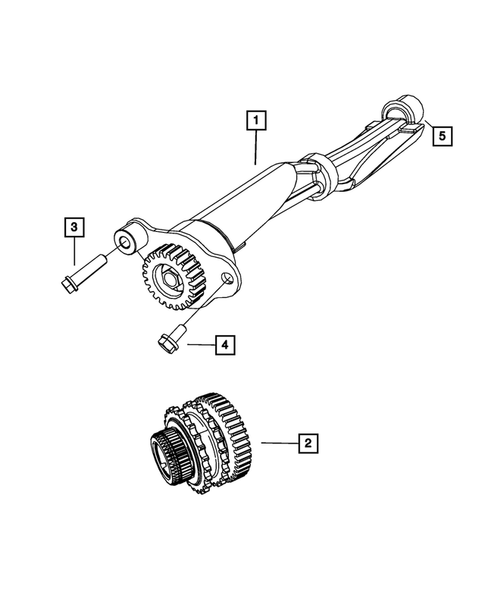 1
5
3
4
2