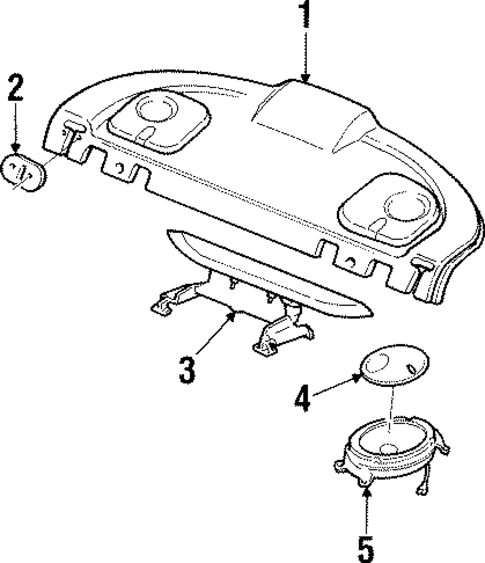 1
2
3
4
5