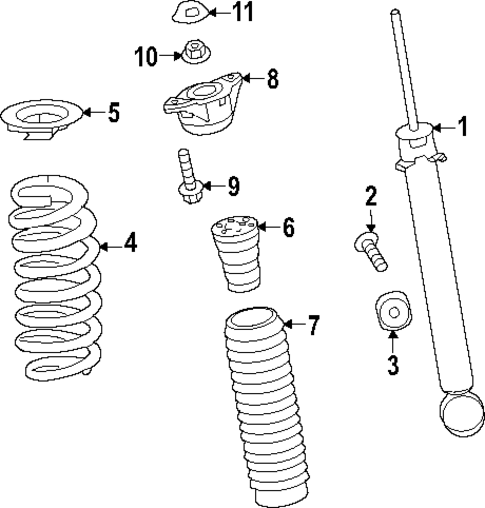 11
10
8
5
1
9
2
6
4
7
3