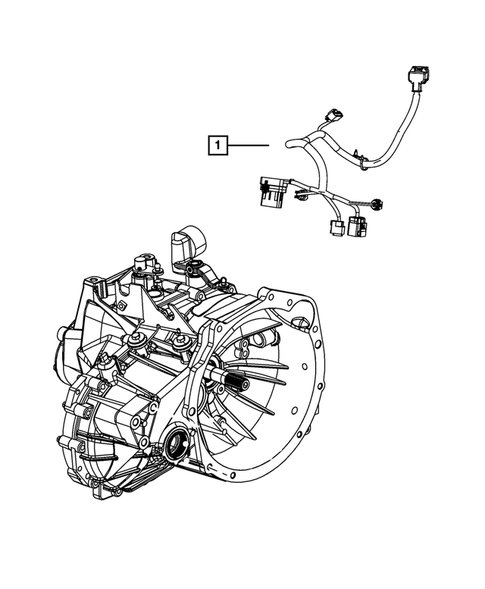 1