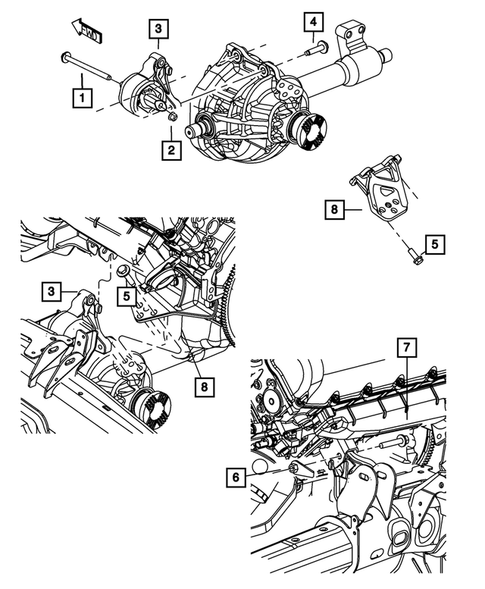 FWD
3
4
1
2
8
5
3
5
8
7
6