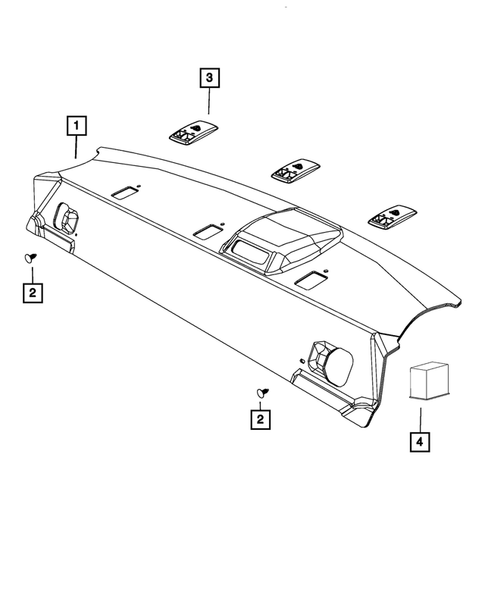 3
1
2
2
4