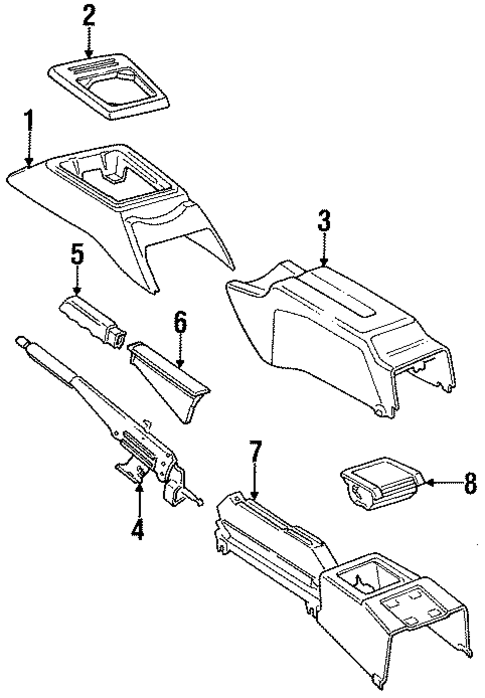 2
1
3
5
6
7
8
4