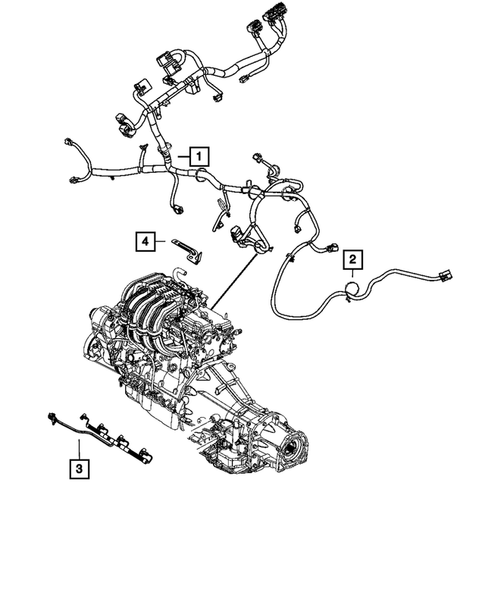 1
4
2
3