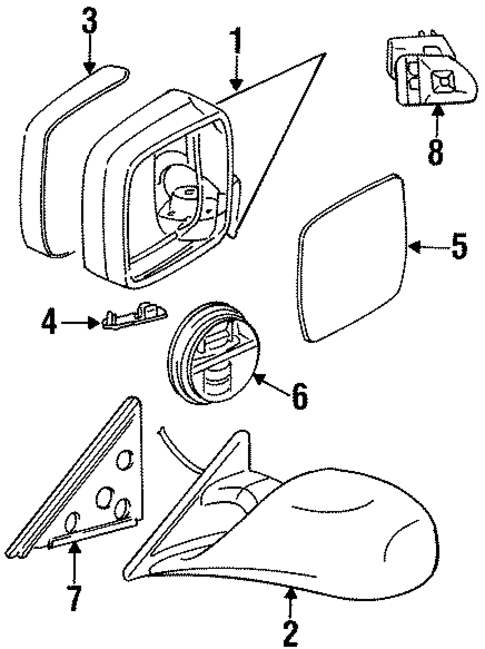 3
1
8
5
4
6
7
2