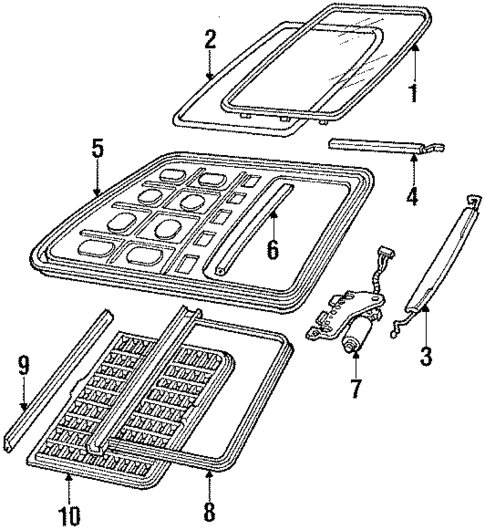 2
1
5
4
6
3
7
9
10
8