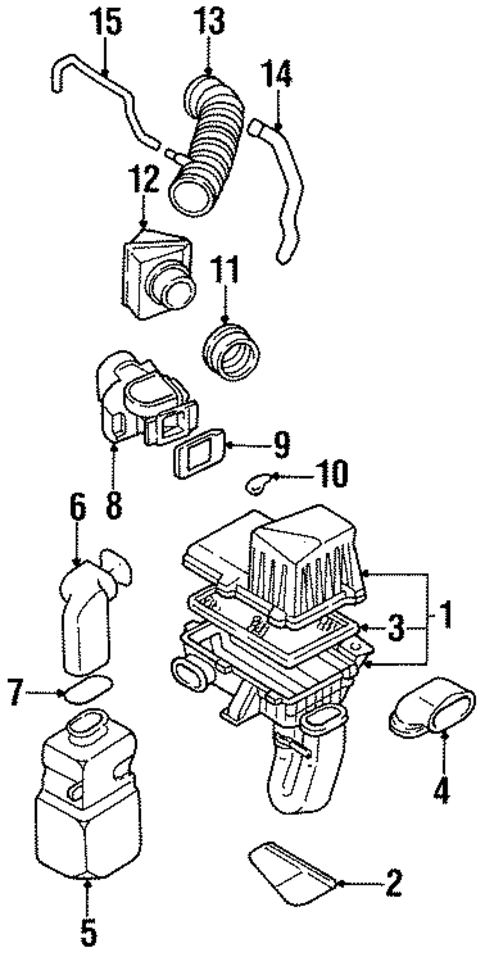 15
13
14
12
11
9
10
8
6
1
3
7
4
2
5