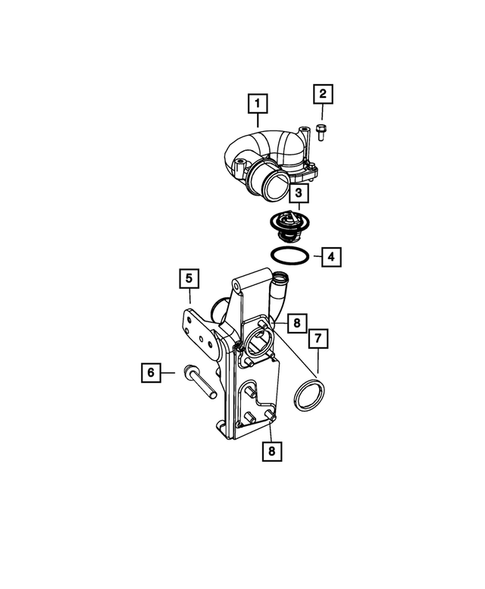 1
2
3
4
5
8
7
6
8