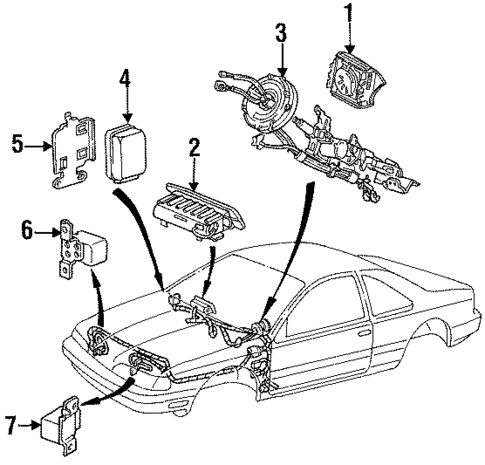 1
3
4
5
2
6
7