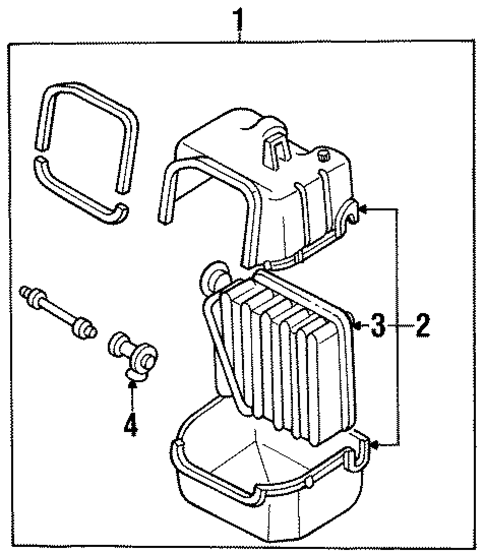 1
3
2
4