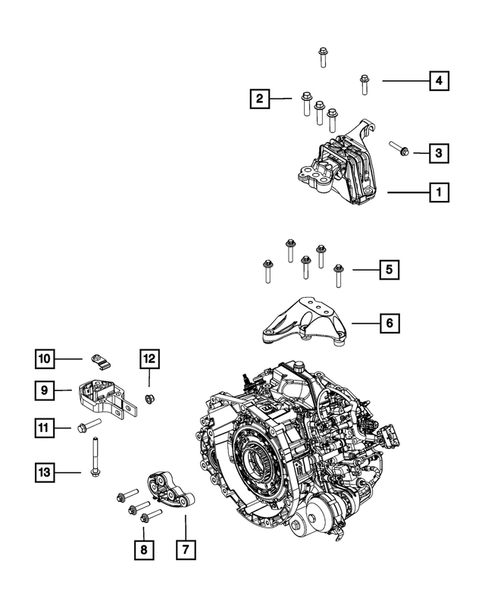 4
2
3
1
5
6
10
12
9
11
13
8
7