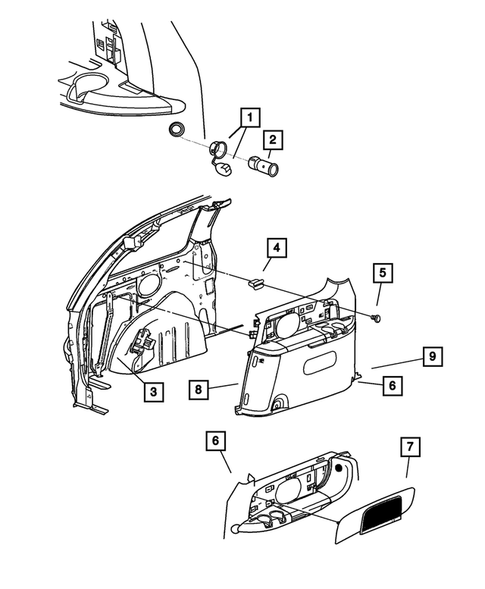 1
2
4
5
9
6
3
8
6
7