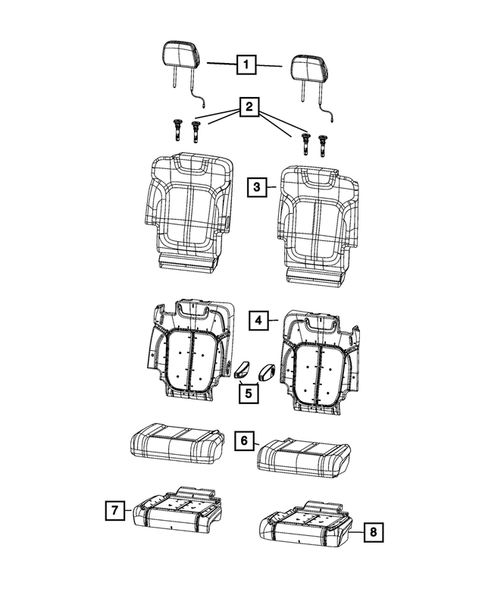 1
2
3
4
5
6
7
8