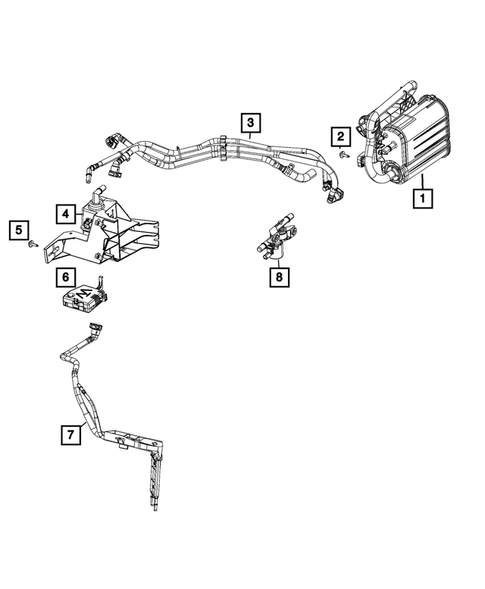 3
2
1
4
5
8
6
7