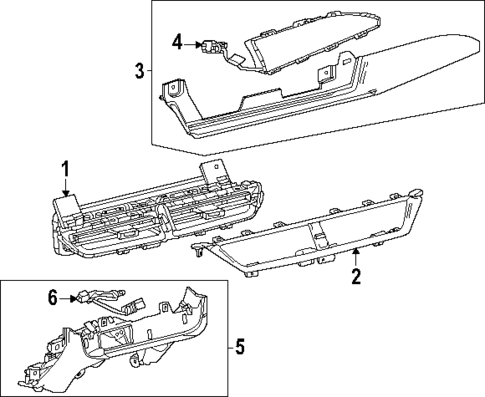 4
3
1
2
6
5