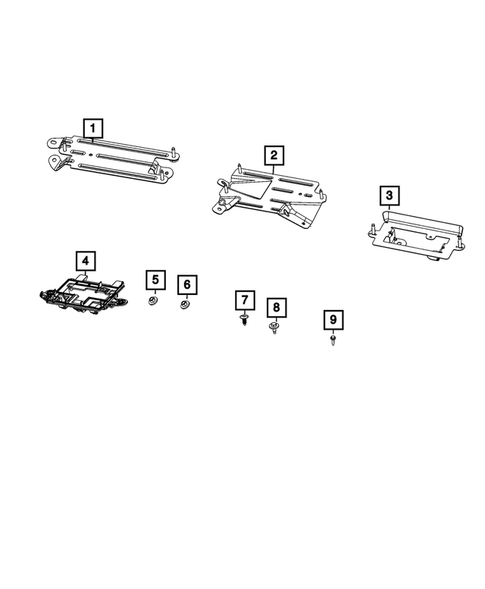 1
2
3
4
5
6
7
8
9