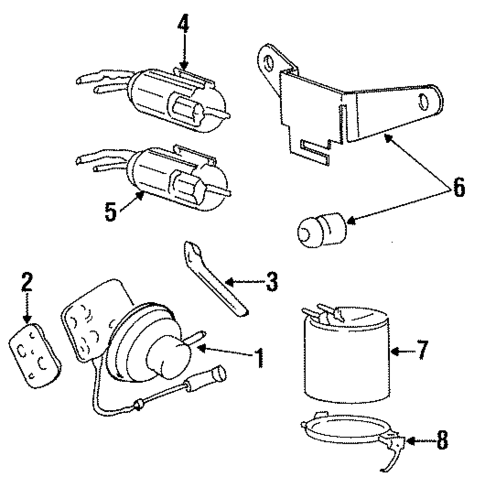 4
6
5
3
2
1
7
8