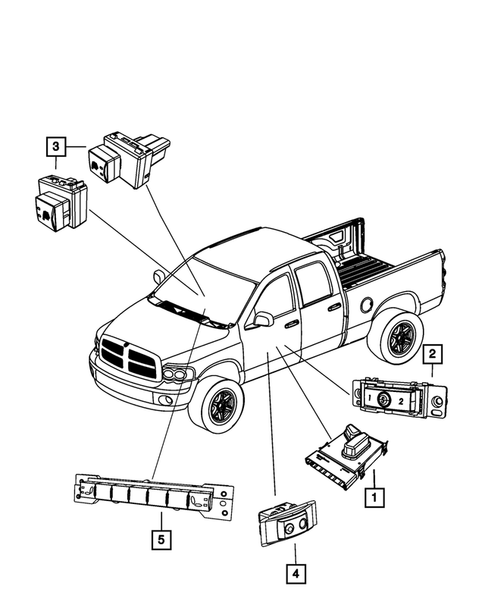 3

2

1 2

1

5

4