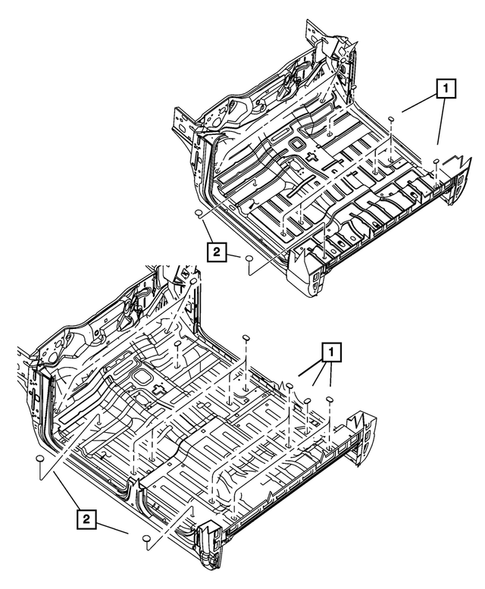 1
2
1
2