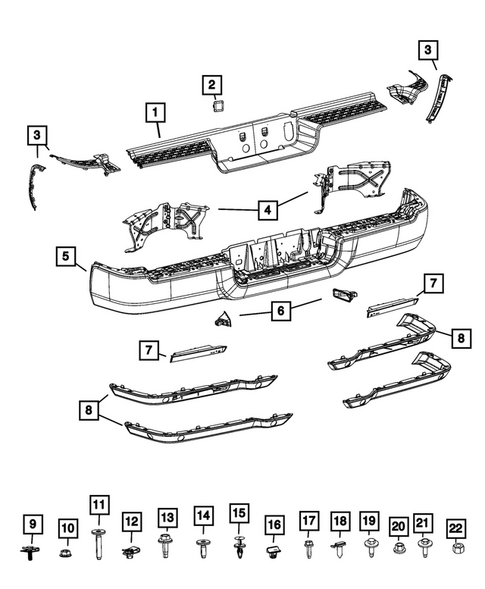 3
2
1
3
4
5
7
6
8
7
8
9
10
11
12
13
14
15
16
17
18
19
20
21
22