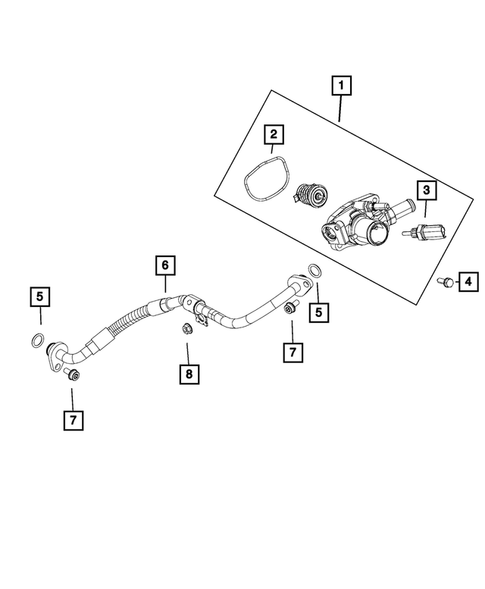 1
2
3
4
6
5
5
7
8
7