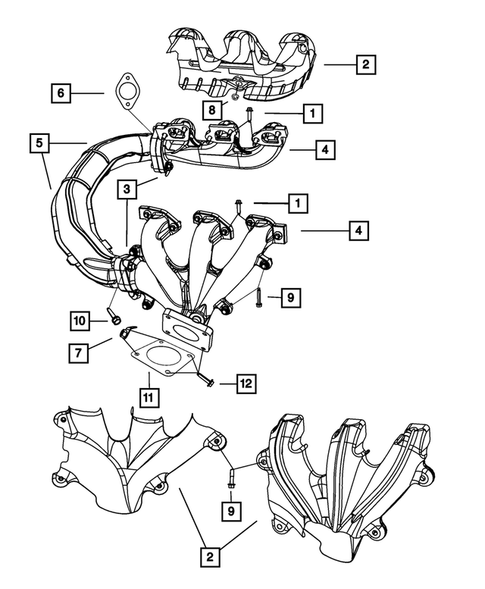 2
6
8
1
5
4
3
1
4
9
10
7
12
11
9
2