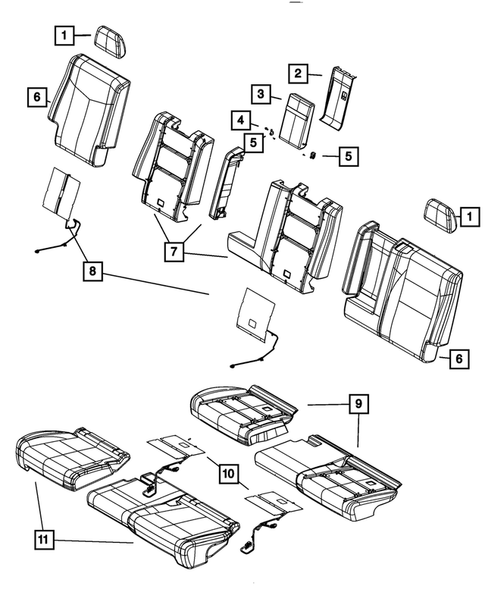 1
6
2
3
4
5
5
1
7
8
6
9
10
11