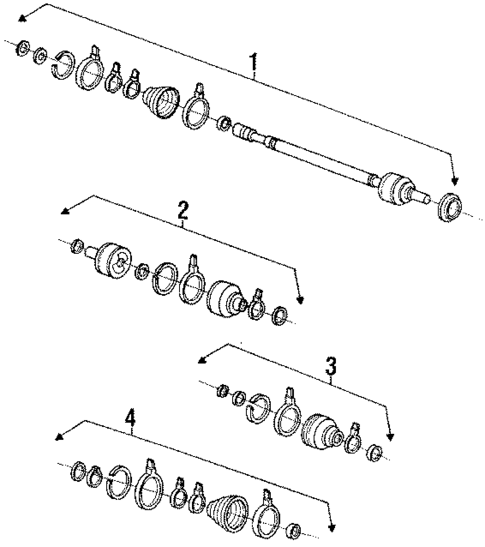 1

2

3

4