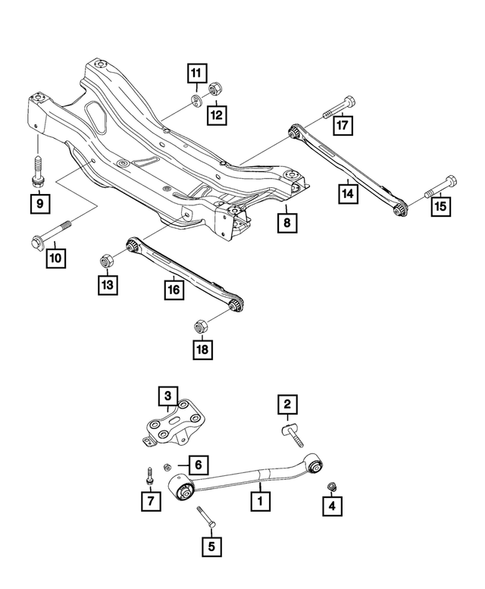 11
12
17
9
14
15
8
10
13
16
18
3
2
6
7
1
4
5