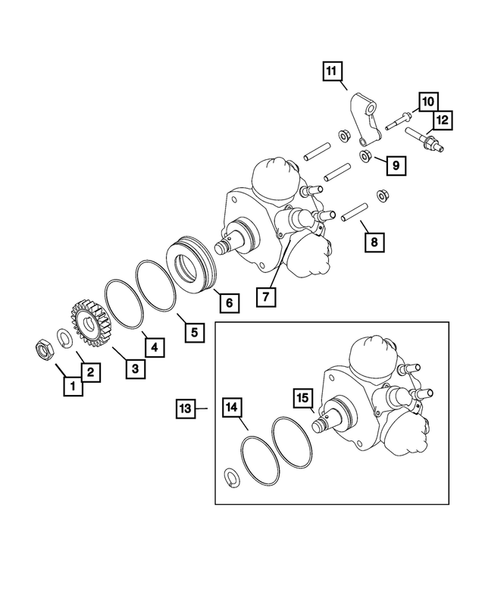 11
10
12
9
8
7
6
5
4
3
2
1
13
14
15