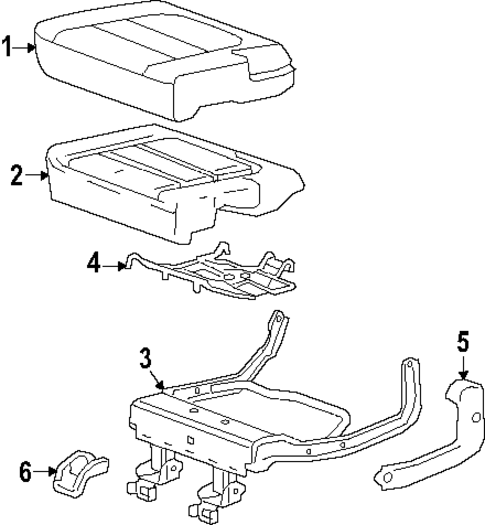 1
2
4
3
5
6