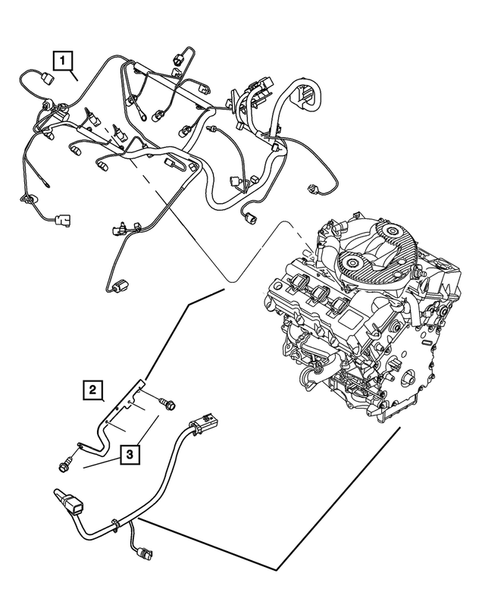 1

2

3