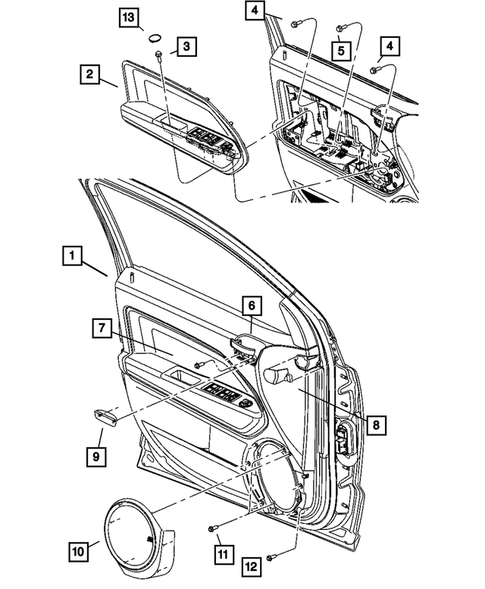 13
3
2
4
5
4
1
6
7
8
9
10
11
12