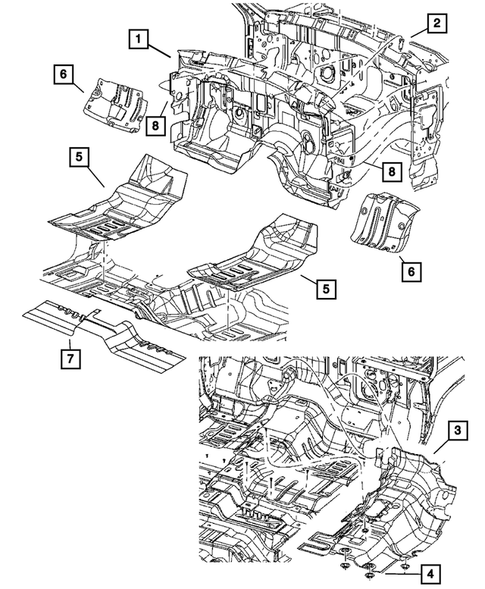 1
2
6
8
5
8
6
5
7
3
4