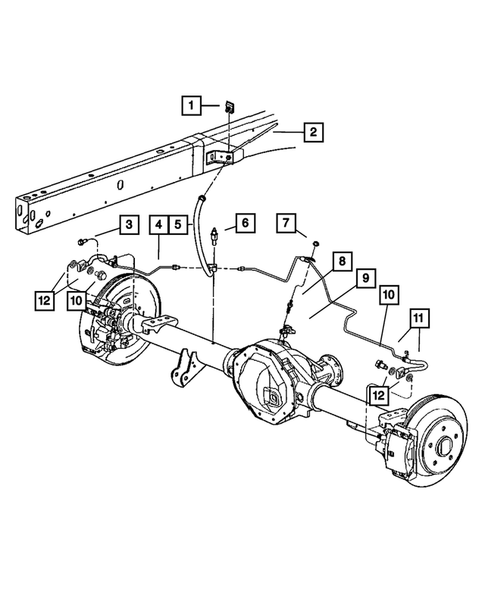 1
2
3
4
5
6
7
8
9
10
11
12
10
12