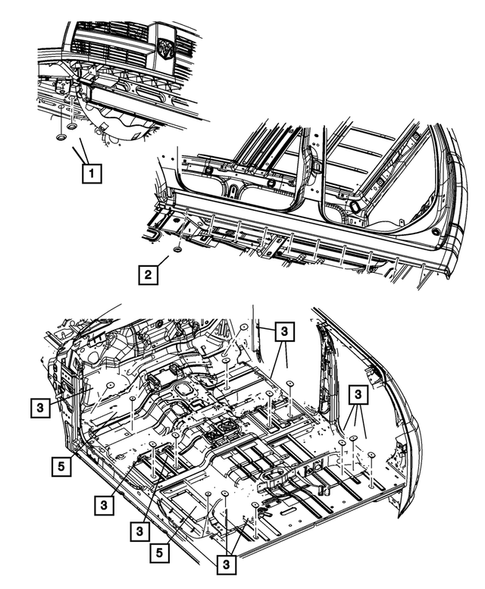 1
2
3
3
3
5
3
3
5
3