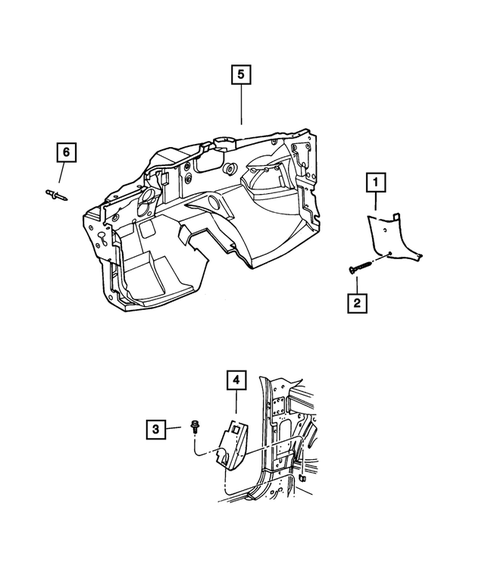 5
6
1
2
4
3