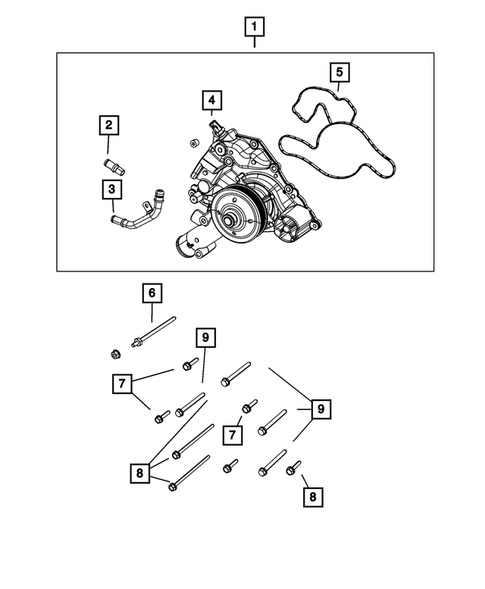 1
5
4
2
3
6
9
7
9
7
8
8